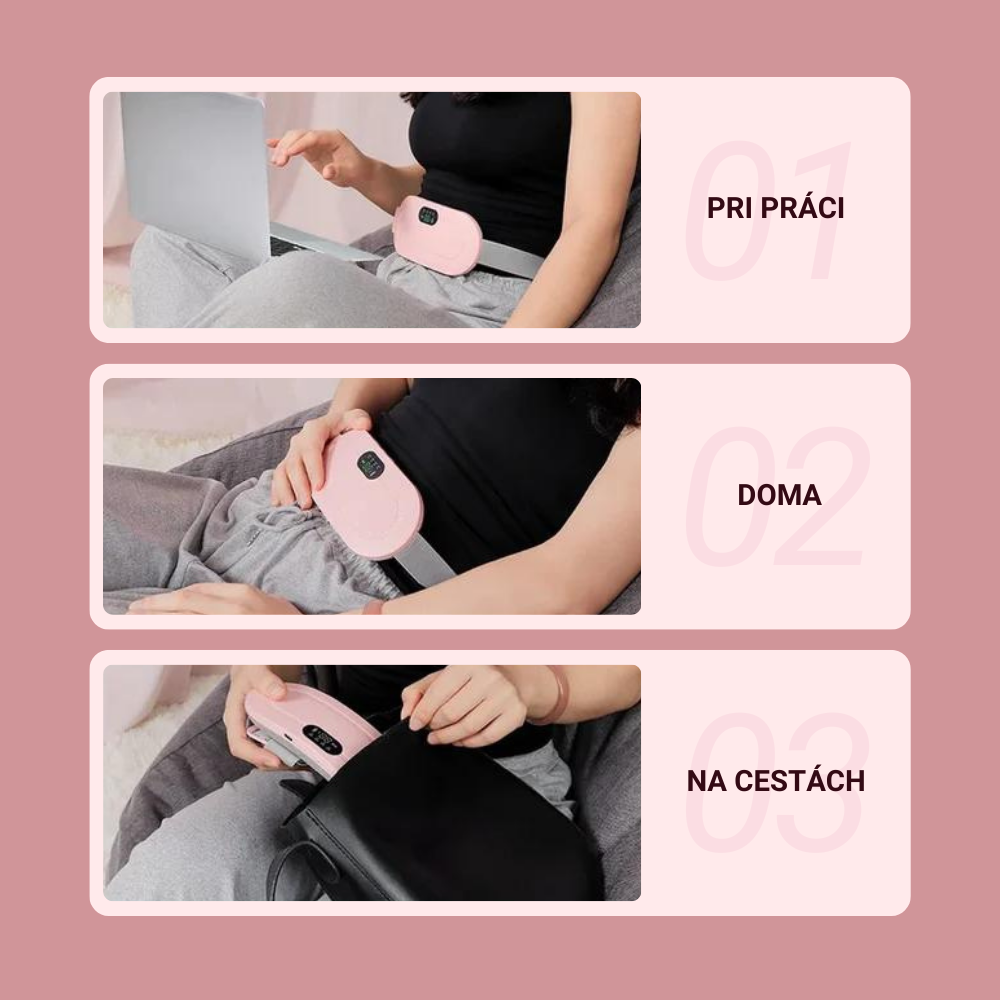 01
PRI PRÁCI

02
DOMA

03
NA CESTÁCH